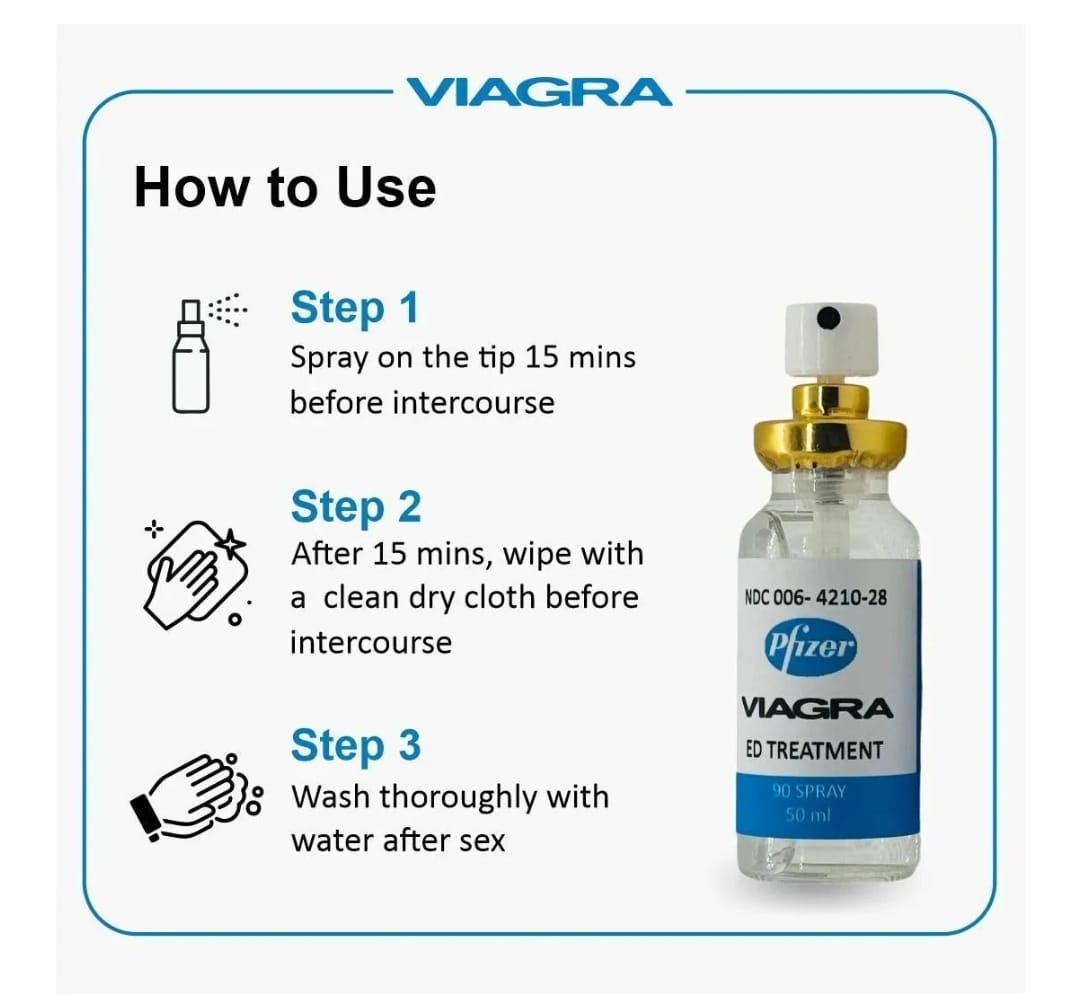 VIAGRA

How to Use

Step 1
Spray on the tip 15 mins before intercourse

Step 2
After 15 mins, wipe with a clean dry cloth before intercourse

Step 3
Wash thoroughly with water after sex

NDC 006- 4210-28
Pfizer
VIAGRA
ED TREATMENT
90 SPRAY
50 ml